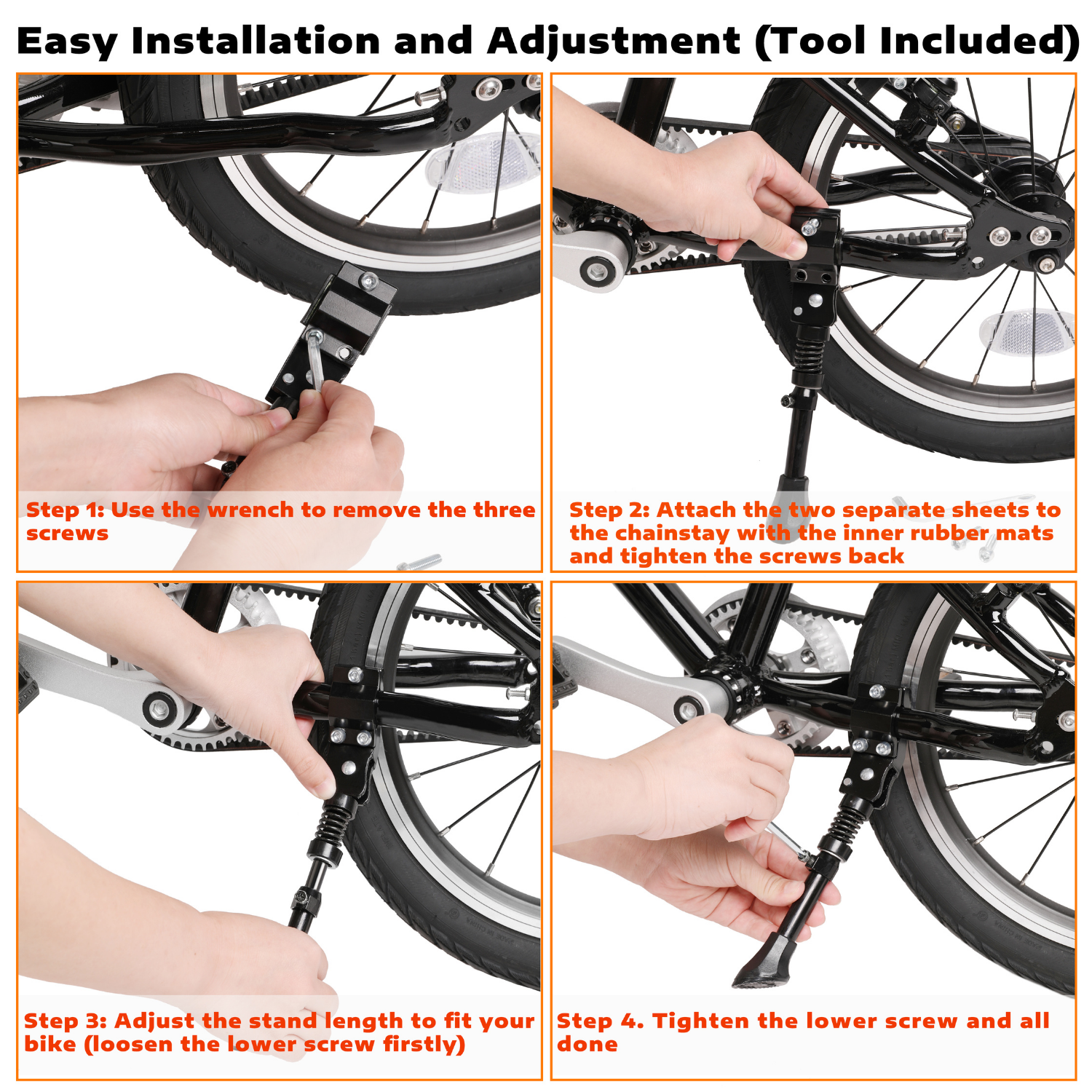 Easy Installation and Adjustment (Tool Included)

Step 1: Use the wrench to remove the three screws

Step 2: Attach the two separate sheets to the chainstay with the inner rubber mats and tighten the screws back

Step 3: Adjust the stand length to fit your bike (loosen the lower screw firstly)

Step 4. Tighten the lower screw and all done